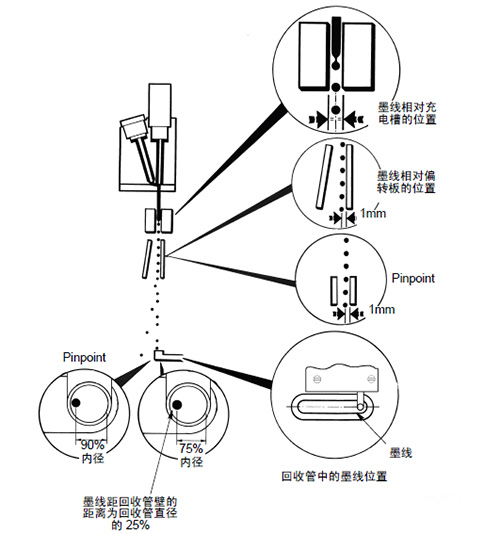 墨线相对充电槽的位置

墨线相对偏转板的位置

1mm

Pinpoint

1mm

Pinpoint

90%
内径

75%
内径

墨线

回收管中的墨线位置

墨线距回收管壁的距离为回收管直径的 25%